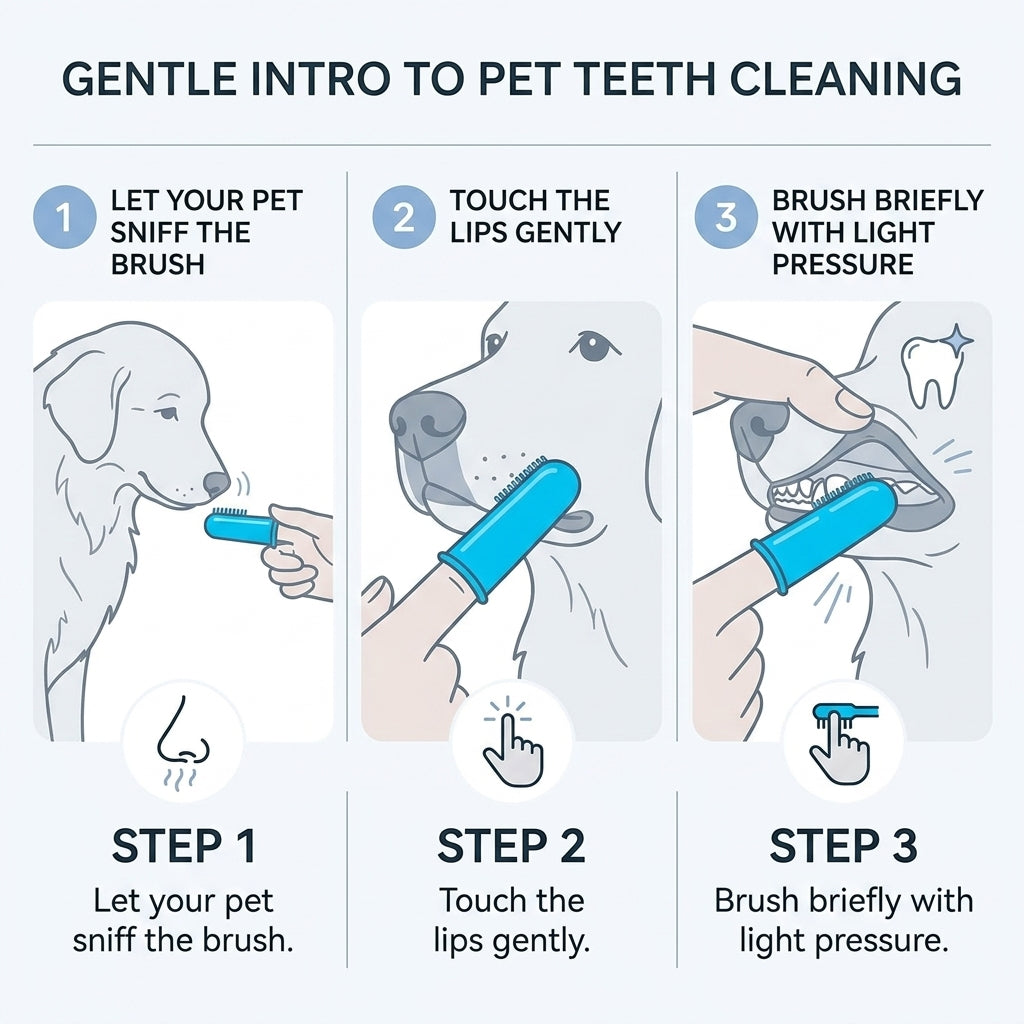 GENTLE INTRO TO PET TEETH CLEANING

1 LET YOUR PET SNIFF THE BRUSH

STEP 1
Let your pet sniff the brush.

2 TOUCH THE LIPS GENTLY

STEP 2
Touch the lips gently.

3 BRUSH BRIEFLY WITH LIGHT PRESSURE

STEP 3
Brush briefly with light pressure.