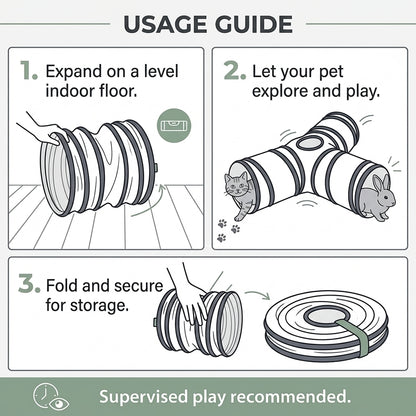 USAGE GUIDE

1. Expand on a level indoor floor.

2. Let your pet explore and play.

3. Fold and secure for storage.

Supervised play recommended.